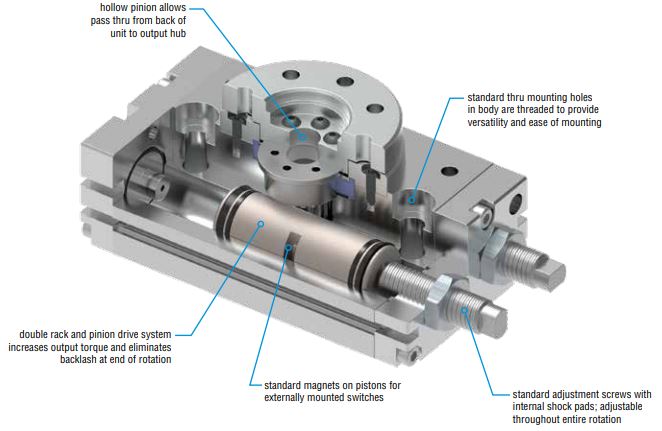 hollow pinion allows pass thru from back of unit to output hub

standard thru mounting holes in body are threaded to provide versatility and ease of mounting

double rack and pinion drive system increases output torque and eliminates backlash at end of rotation

standard magnets on pistons for externally mounted switches

standard adjustment screws with internal shock pads; adjustable throughout entire rotation