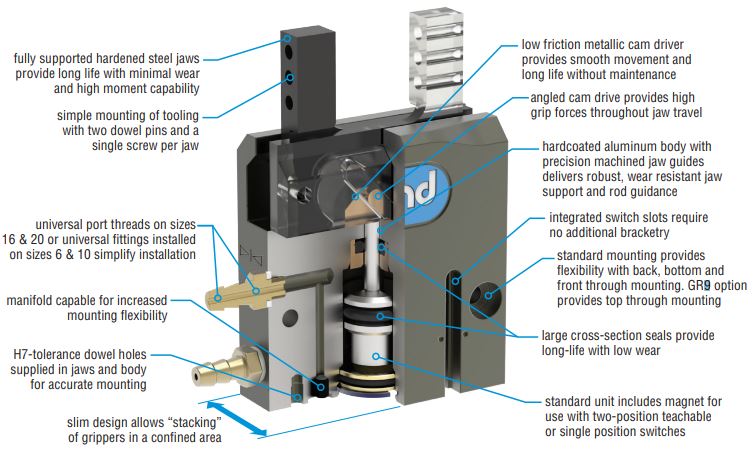 fully supported hardened steel jaws provide long life with minimal wear and high moment capability

simple mounting of tooling with two dowel pins and a single screw per jaw

universal port threads on sizes 16 & 20 or universal fittings installed on sizes 6 & 10 simplify installation

manifold capable for increased mounting flexibility

H7-tolerance dowel holes supplied in jaws and body for accurate mounting

slim design allows "stacking" of grippers in a confined area

low friction metallic cam driver provides smooth movement and long life without maintenance

angled cam drive provides high grip forces throughout jaw travel

hardcoated aluminum body with precision machined jaw guides delivers robust, wear resistant jaw support and rod guidance

integrated switch slots require no additional bracketry

standard mounting provides flexibility with back, bottom and front through mounting. GR9 option provides top through mounting

large cross-section seals provide long-life with low wear

standard unit includes magnet for use with two-position teachable or single position switches

nd