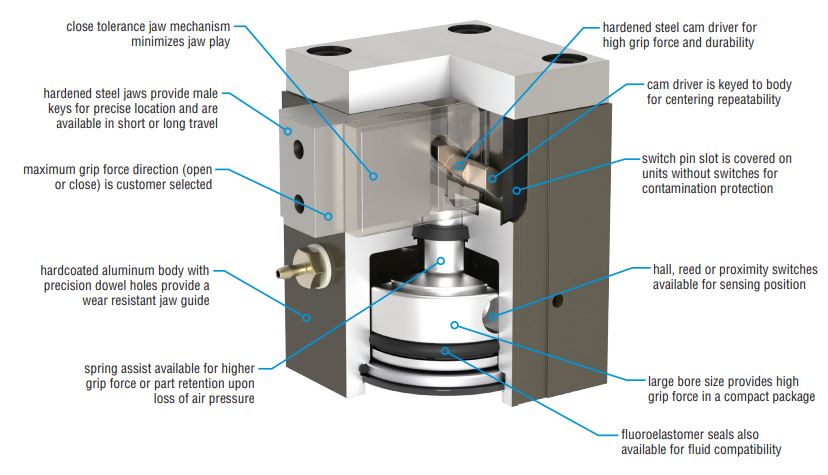 close tolerance jaw mechanism minimizes jaw play

hardened steel jaws provide male keys for precise location and are available in short or long travel

maximum grip force direction (open or close) is customer selected

hardcoated aluminum body with precision dowel holes provide a wear resistant jaw guide

spring assist available for higher grip force or part retention upon loss of air pressure

hardened steel cam driver for high grip force and durability

cam driver is keyed to body for centering repeatability

switch pin slot is covered on units without switches for contamination protection

hall, reed or proximity switches available for sensing position

large bore size provides high grip force in a compact package

fluoroelastomer seals also available for fluid compatibility