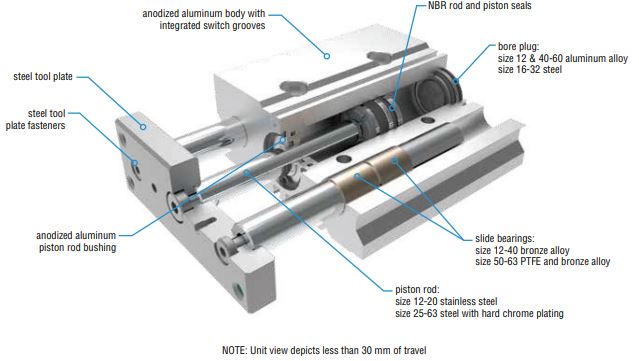 anodized aluminum body with integrated switch grooves

NBR rod and piston seals

bore plug:
size 12 & 40-60 aluminum alloy
size 16-32 steel

steel tool plate

steel tool plate fasteners

anodized aluminum piston rod bushing

slide bearings:
size 12-40 bronze alloy
size 50-63 PTFE and bronze alloy

piston rod:
size 12-20 stainless steel
size 25-63 steel with hard chrome plating

NOTE: Unit view depicts less than 30 mm of travel